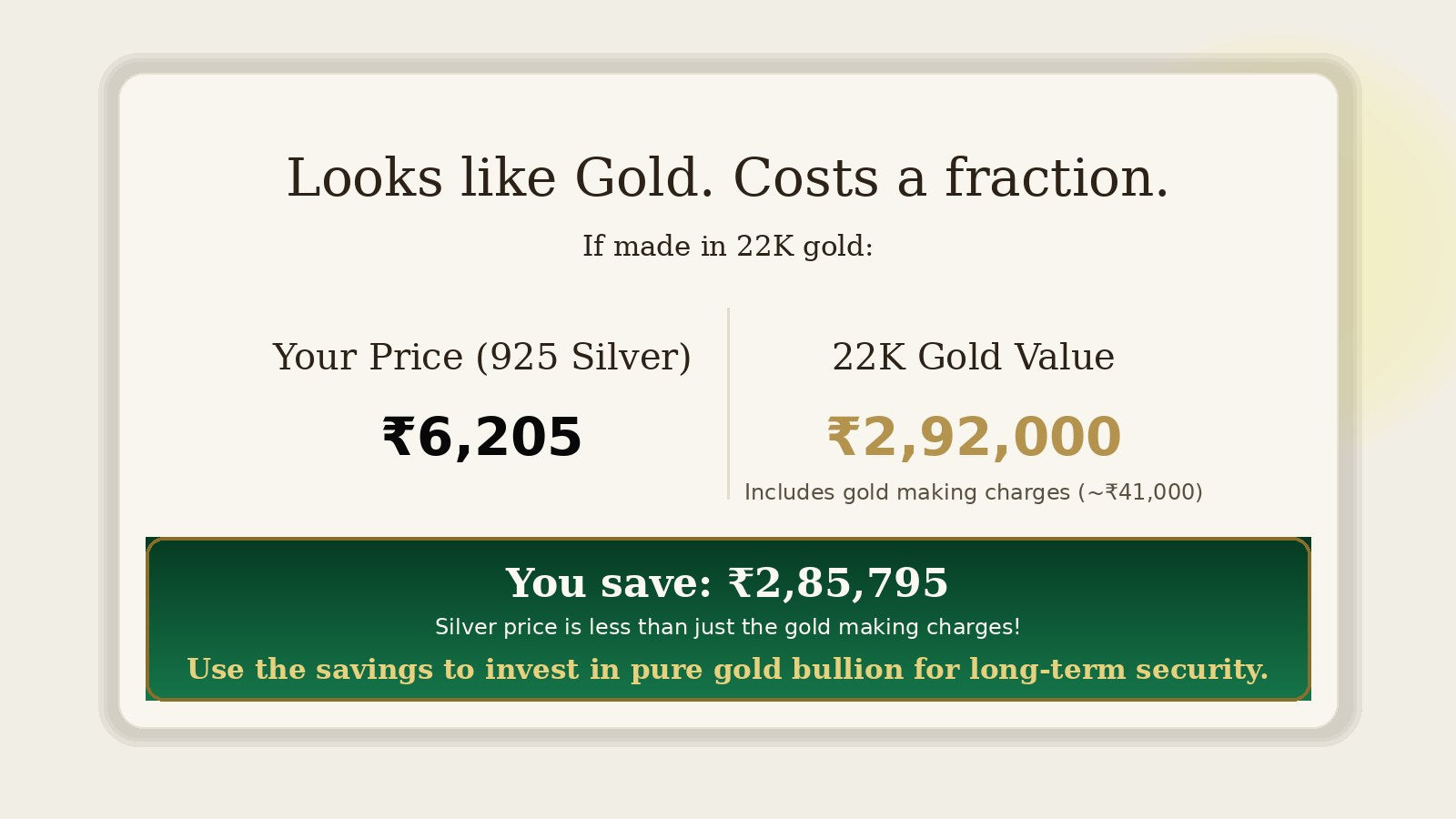 Looks like Gold. Costs a fraction.

If made in 22K gold:

Your Price (925 Silver)

₹6,205

22K Gold Value

₹2,92,000

Includes gold making charges (~₹41,000)

You save: ₹2,85,795

Silver price is less than just the gold making charges!

Use the savings to invest in pure gold bullion for long-term security.