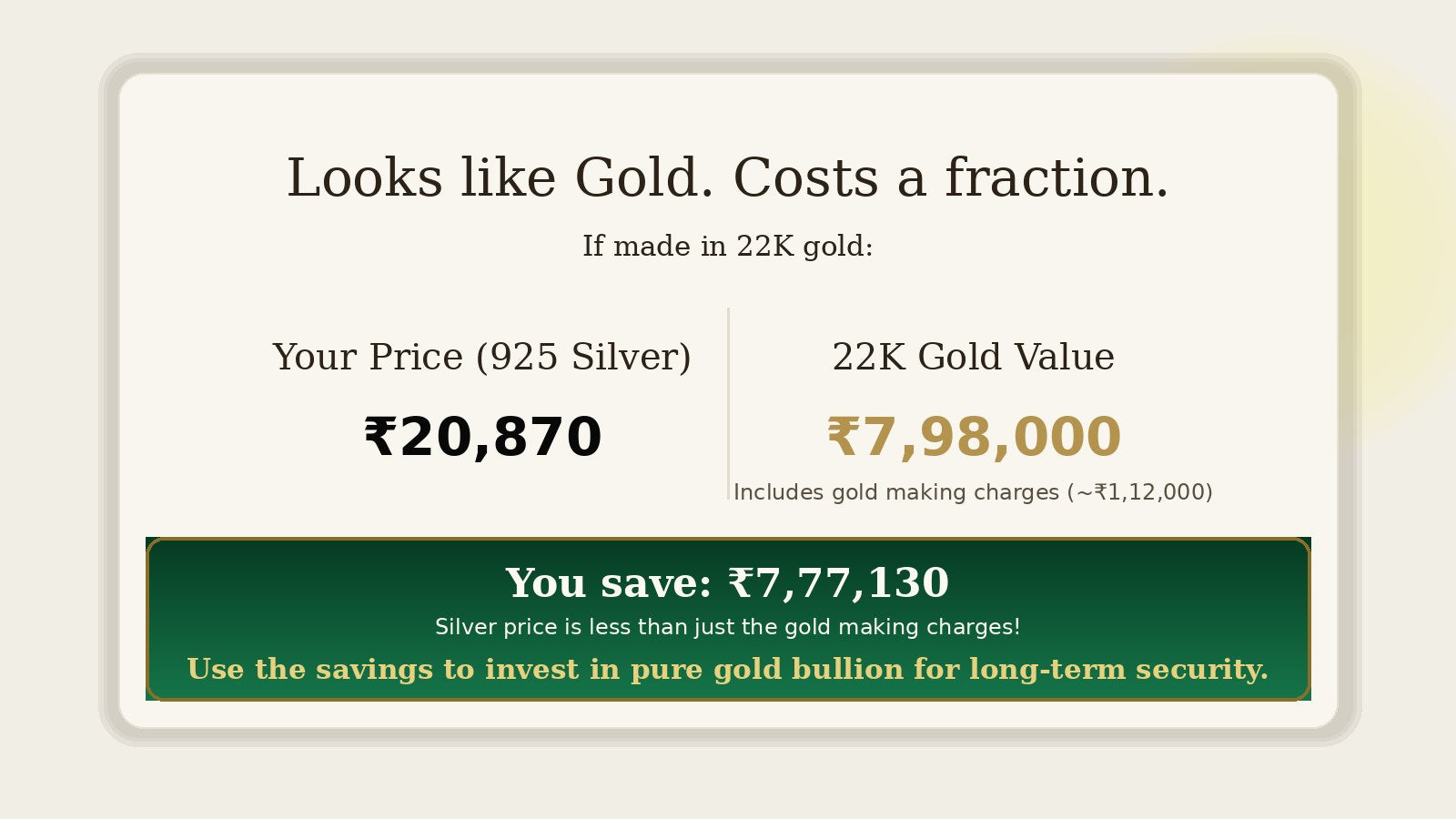 Looks like Gold. Costs a fraction.

If made in 22K gold:

Your Price (925 Silver)

₹20,870

22K Gold Value

₹7,98,000

Includes gold making charges (~₹1,12,000)

You save: ₹7,77,130

Silver price is less than just the gold making charges!

Use the savings to invest in pure gold bullion for long-term security.